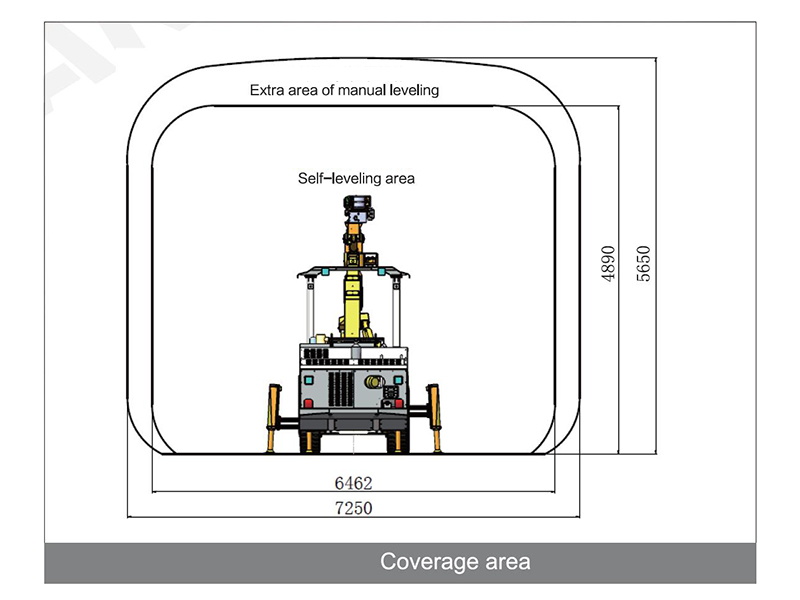 Extra area of manual leveling

Self-leveling area

4890

5650

6462

7250

Coverage area